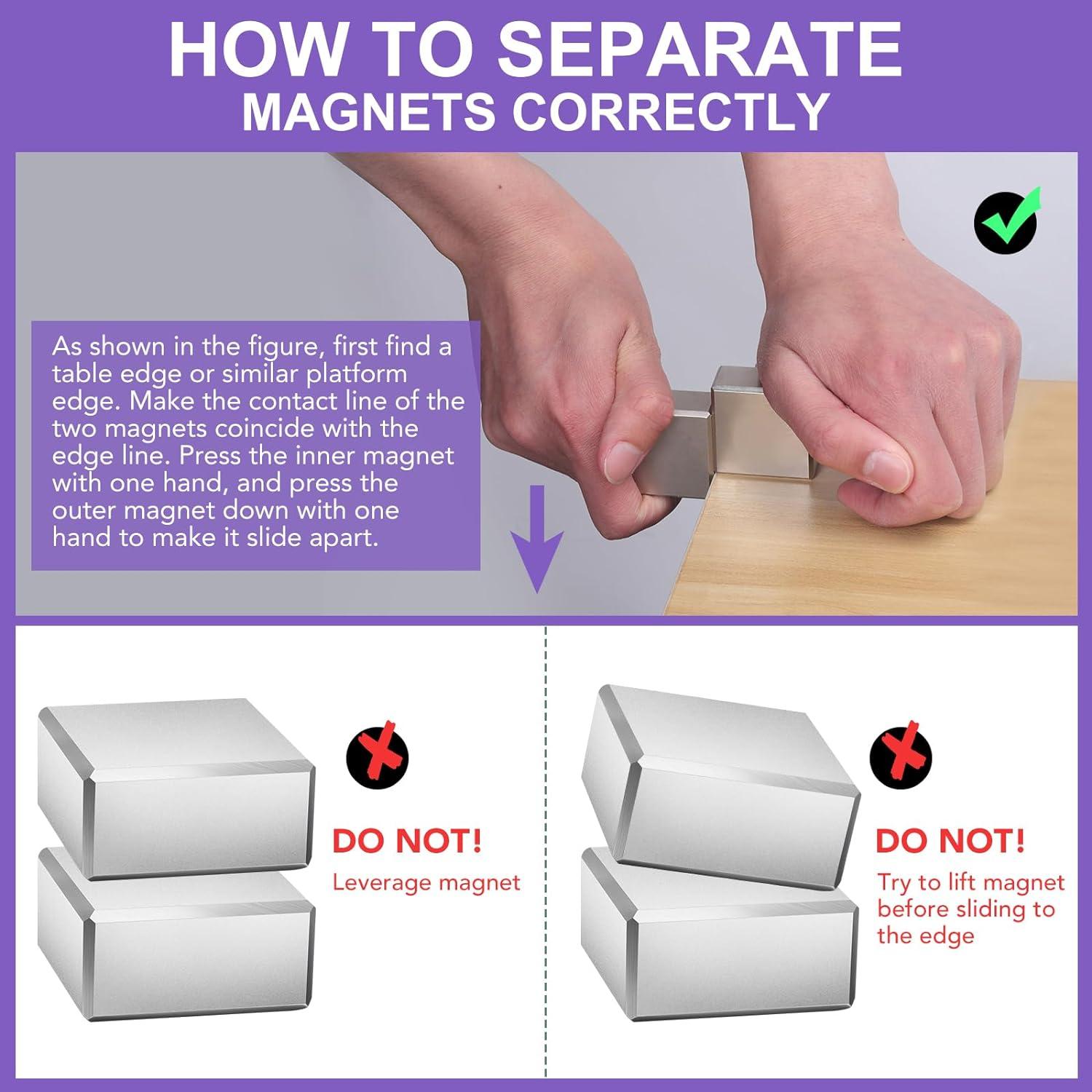 HOW TO SEPARATE
MAGNETS CORRECTLY

As shown in the figure, first find a table edge or similar platform edge. Make the contact line of the two magnets coincide with the edge line. Press the inner magnet with one hand, and press the outer magnet down with one hand to make it slide apart.

DO NOT!
Leverage magnet

DO NOT!
Try to lift magnet before sliding to the edge