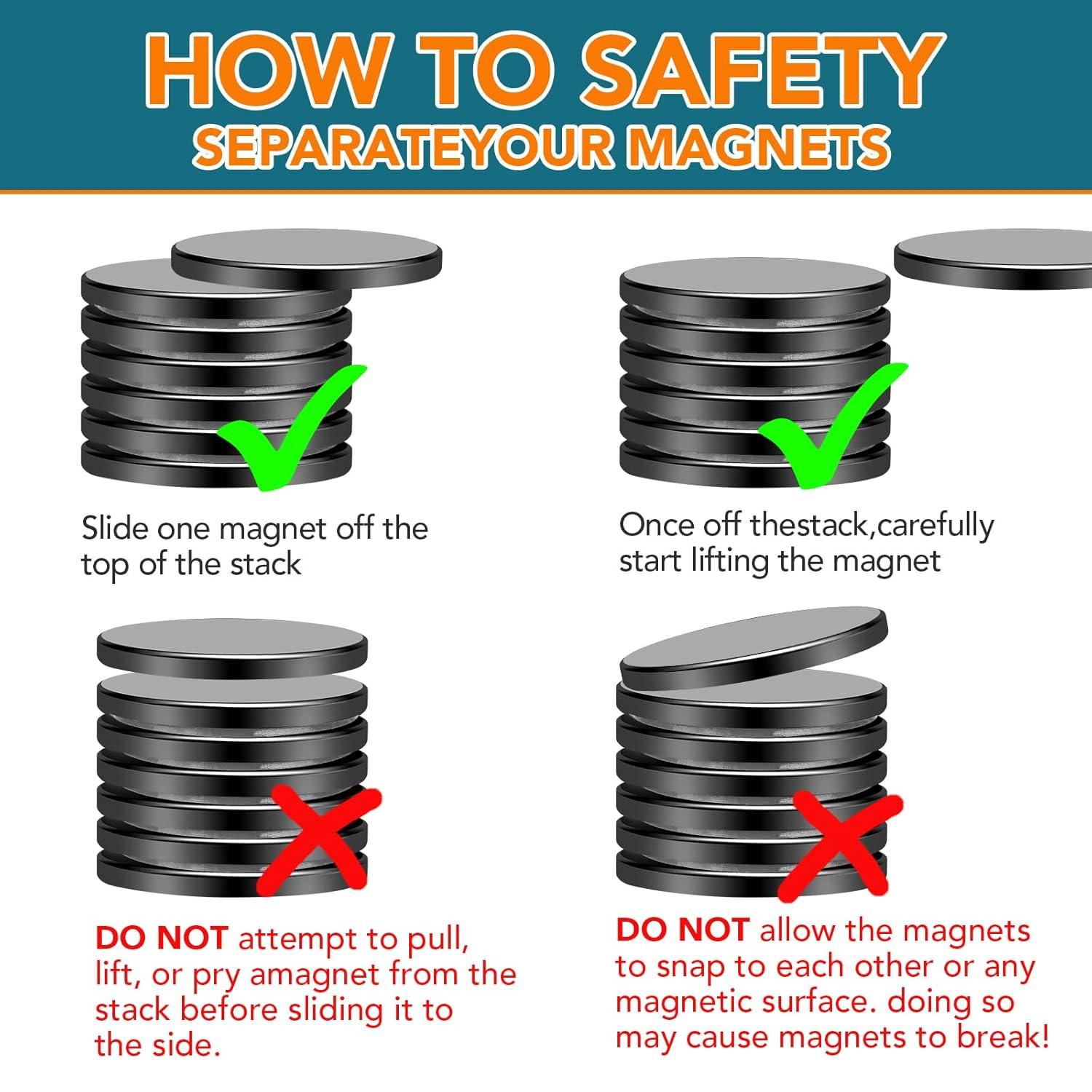 HOW TO SAFETY
SEPARATEYOUR MAGNETS

Slide one magnet off the top of the stack

Once off thestack,carefully start lifting the magnet

DO NOT attempt to pull, lift, or pry amagnet from the stack before sliding it to the side.

DO NOT allow the magnets to snap to each other or any magnetic surface. doing so may cause magnets to break!