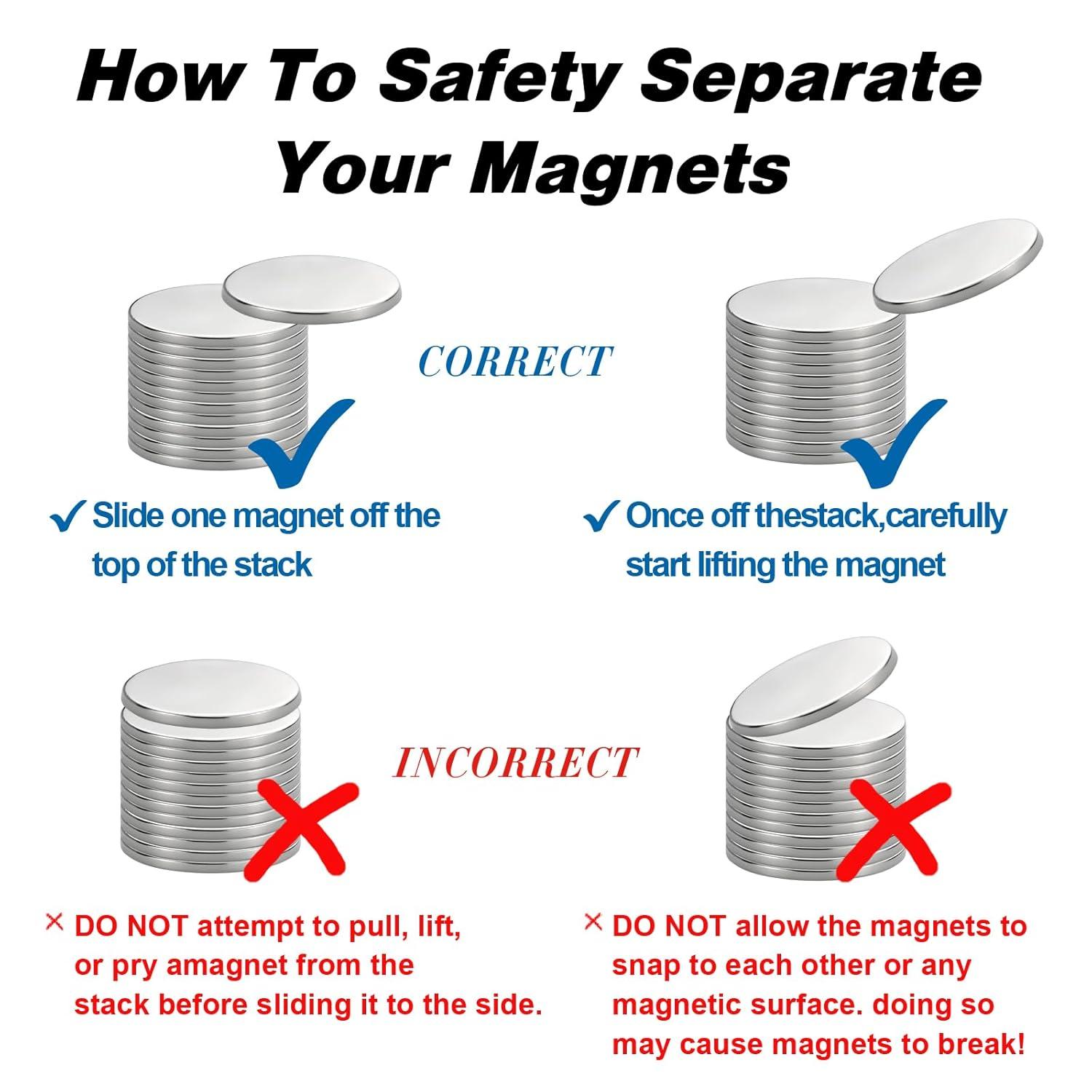 How To Safety Separate Your Magnets

CORRECT

✓ Slide one magnet off the top of the stack

✓ Once off thestack,carefully start lifting the magnet

INCORRECT

× DO NOT attempt to pull, lift, or pry amagnet from the stack before sliding it to the side.

× DO NOT allow the magnets to snap to each other or any magnetic surface. doing so may cause magnets to break!