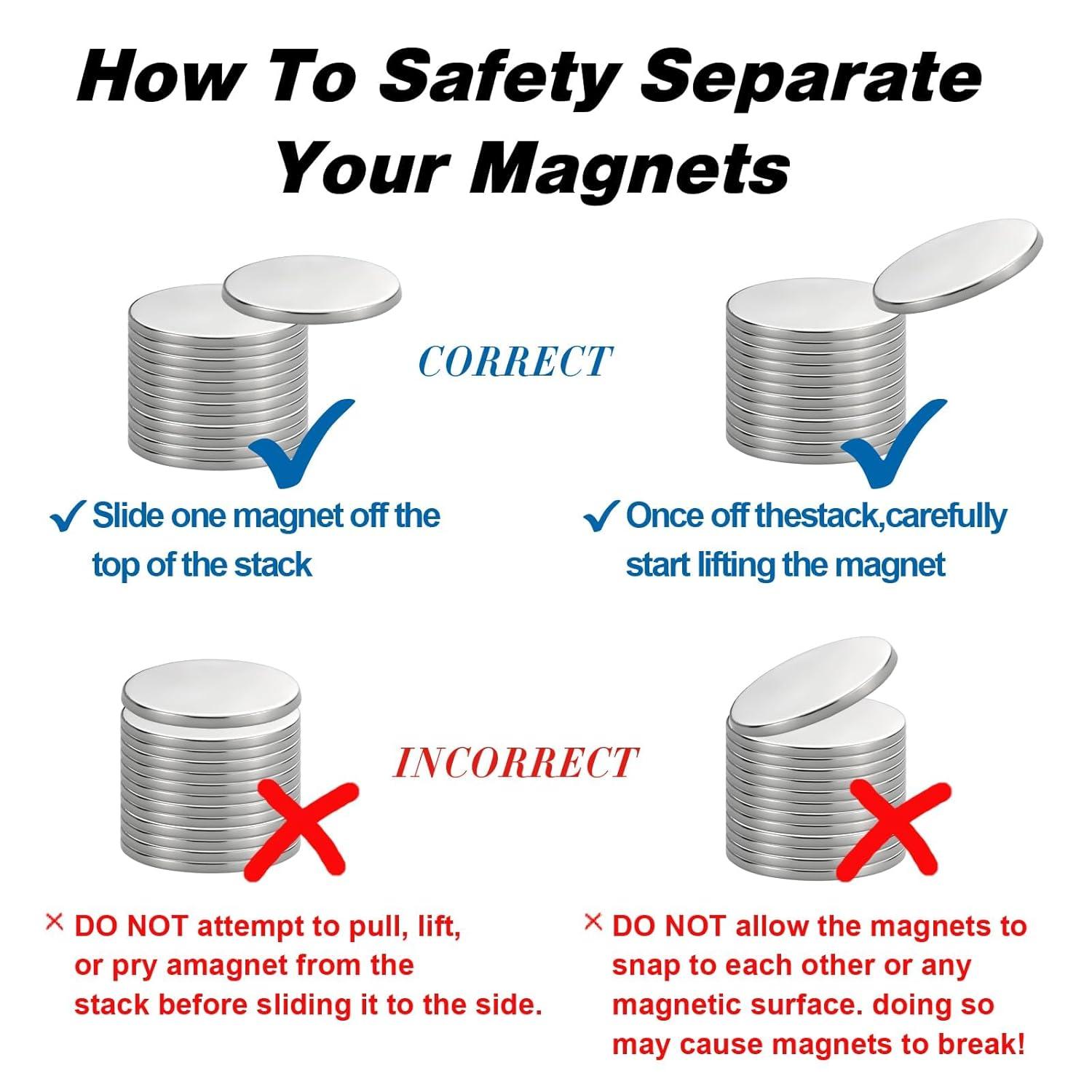 How To Safety Separate Your Magnets

CORRECT

✓ Slide one magnet off the top of the stack

✓ Once off thestack,carefully start lifting the magnet

INCORRECT

× DO NOT attempt to pull, lift, or pry amagnet from the stack before sliding it to the side.

× DO NOT allow the magnets to snap to each other or any magnetic surface. doing so may cause magnets to break!