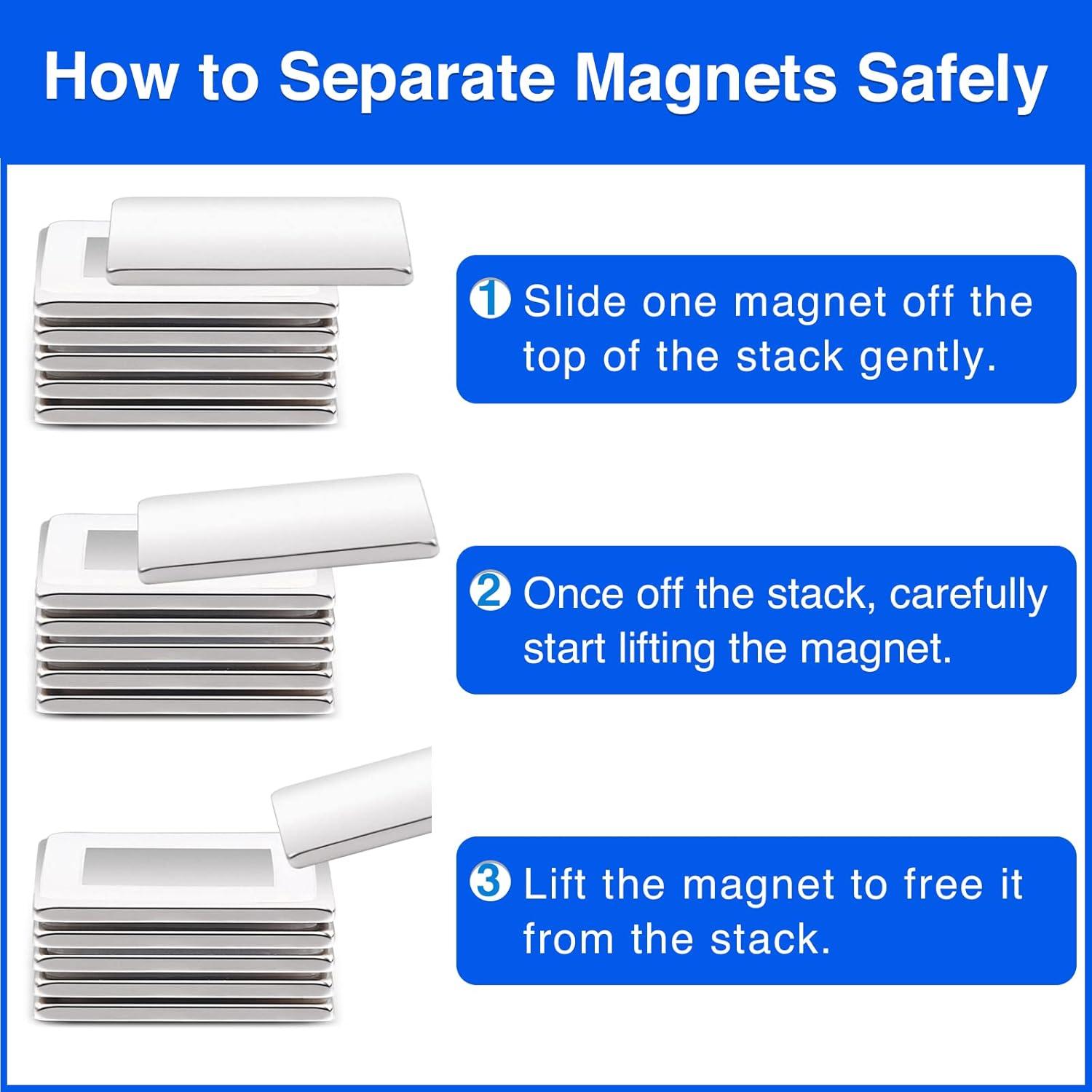 How to Separate Magnets Safely

① Slide one magnet off the top of the stack gently.

② Once off the stack, carefully start lifting the magnet.

③ Lift the magnet to free it from the stack.