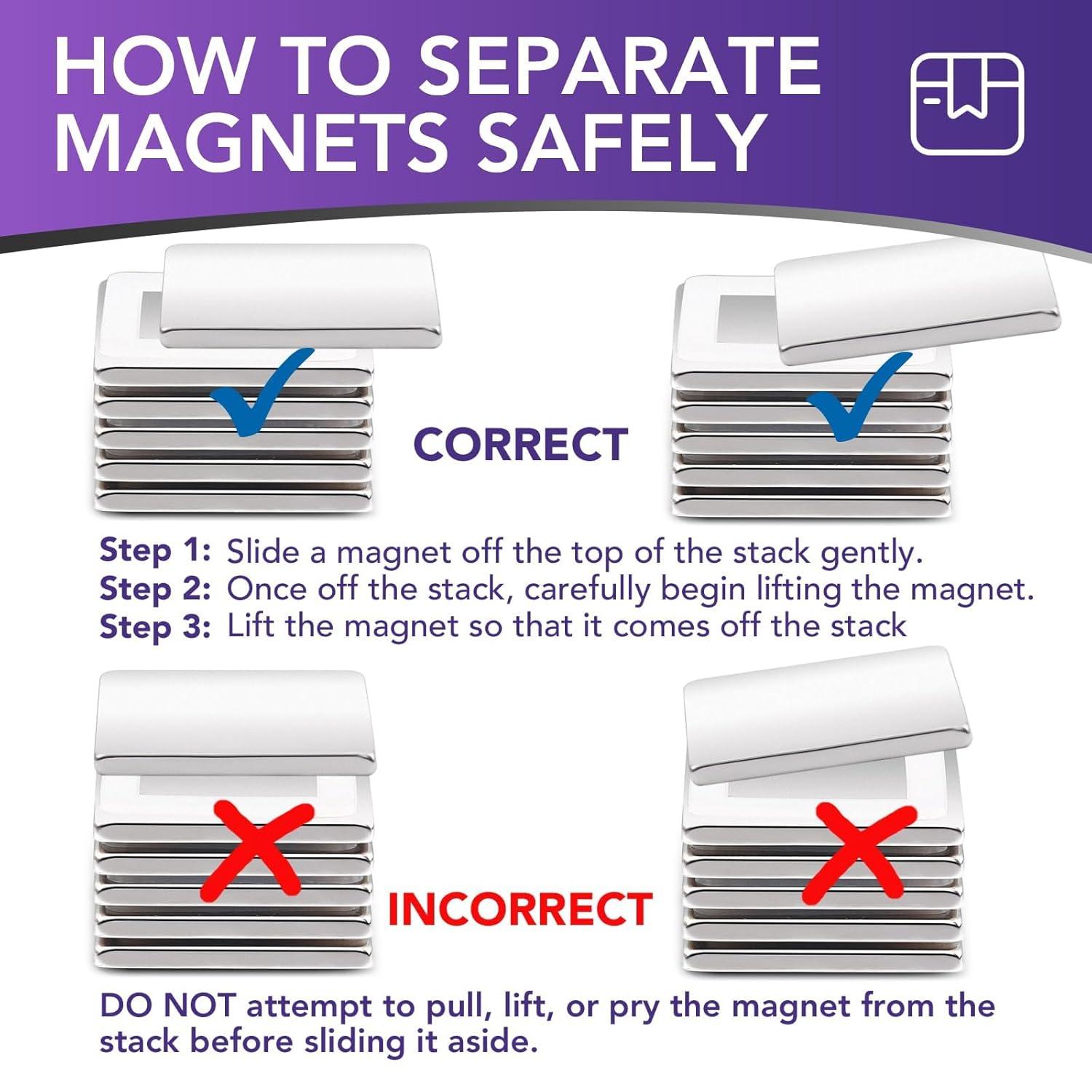 HOW TO SEPARATE MAGNETS SAFELY

CORRECT

Step 1: Slide a magnet off the top of the stack gently.
Step 2: Once off the stack, carefully begin lifting the magnet.
Step 3: Lift the magnet so that it comes off the stack

INCORRECT

DO NOT attempt to pull, lift, or pry the magnet from the stack before sliding it aside.